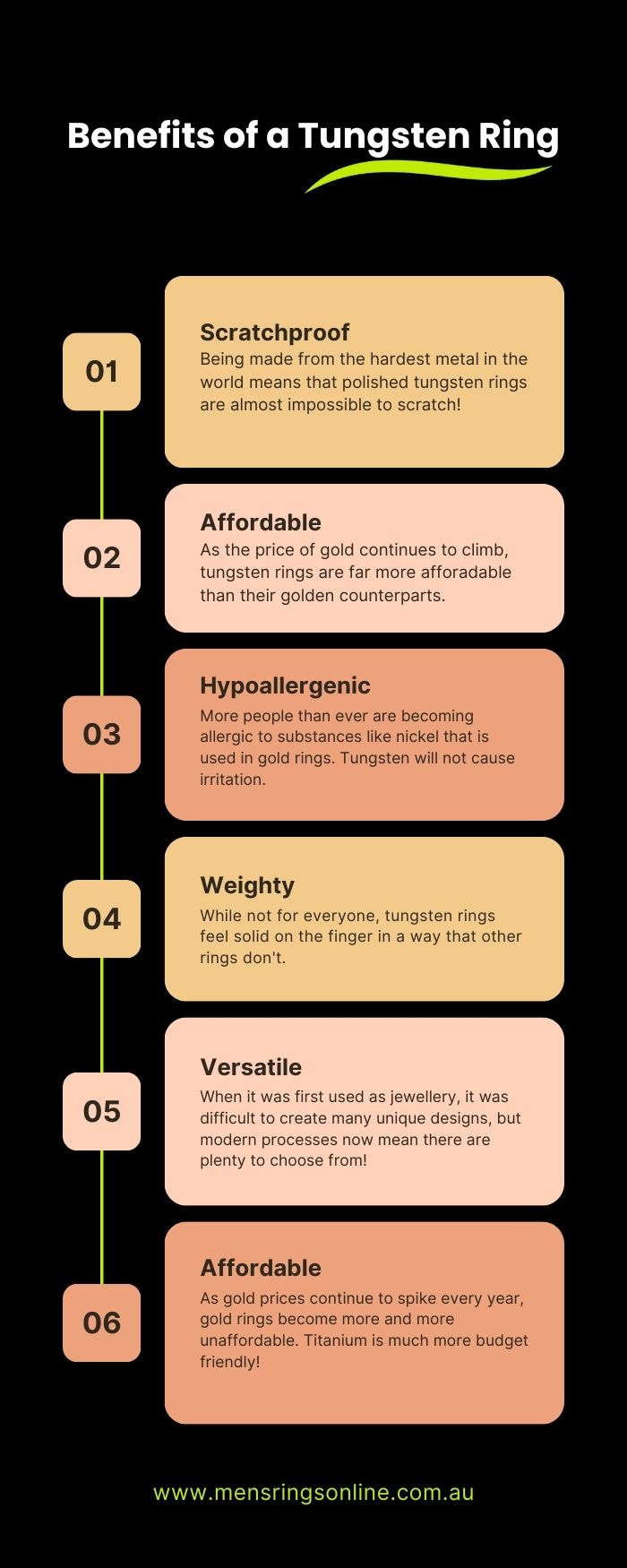 Benefits of a Tungsten Ring

01

Scratchproof
Being made from the hardest metal in the world means that polished tungsten rings are almost impossible to scratch!

02

Affordable
As the price of gold continues to climb, tungsten rings are far more afforadable than their golden counterparts.

03

Hypoallergenic
More people than ever are becoming allergic to substances like nickel that is used in gold rings. Tungsten will not cause irritation.

04

Weighty
While not for everyone, tungsten rings feel solid on the finger in a way that other rings don't.

05

Versatile
When it was first used as jewellery, it was difficult to create many unique designs, but modern processes now mean there are plenty to choose from!

06

Affordable
As gold prices continue to spike every year, gold rings become more and more unaffordable. Titanium is much more budget friendly!

www.mensringsonline.com.au