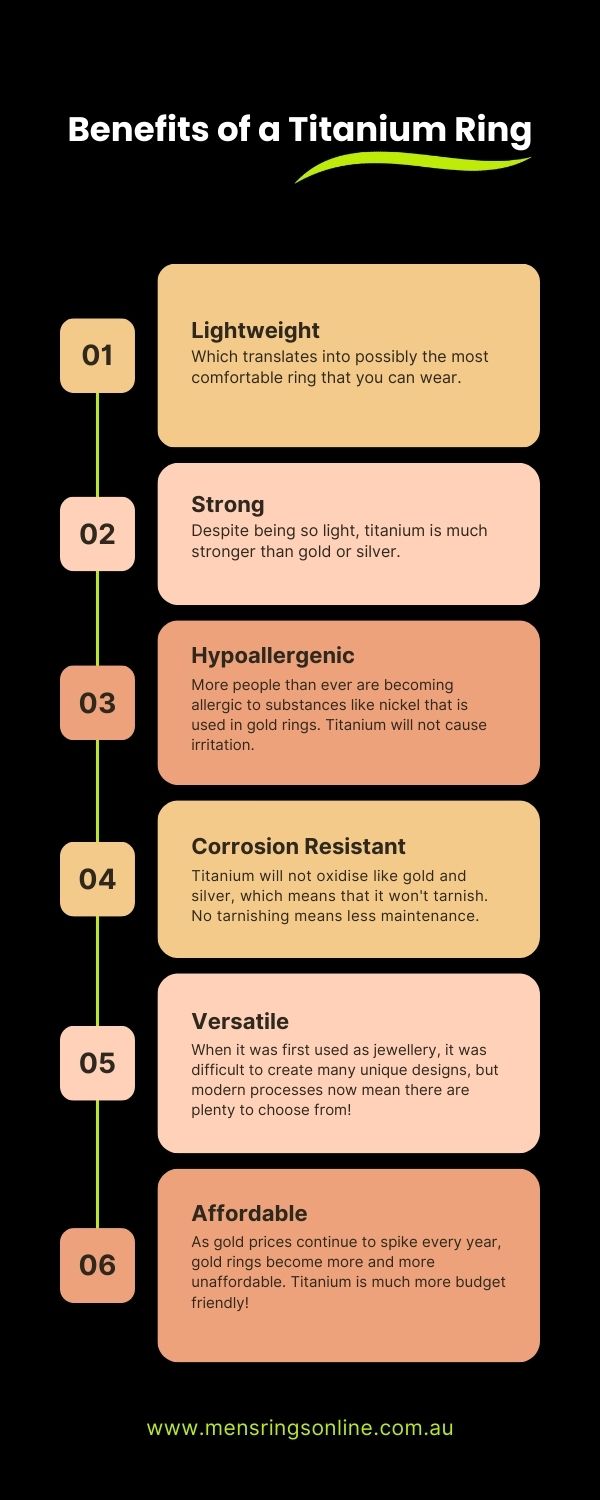 Benefits of a Titanium Ring

01

Lightweight
Which translates into possibly the most comfortable ring that you can wear.

02

Strong
Despite being so light, titanium is much stronger than gold or silver.

03

Hypoallergenic
More people than ever are becoming allergic to substances like nickel that is used in gold rings. Titanium will not cause irritation.

04

Corrosion Resistant
Titanium will not oxidise like gold and silver, which means that it won't tarnish. No tarnishing means less maintenance.

05

Versatile
When it was first used as jewellery, it was difficult to create many unique designs, but modern processes now mean there are plenty to choose from!

06

Affordable
As gold prices continue to spike every year, gold rings become more and more unaffordable. Titanium is much more budget friendly!

www.mensringsonline.com.au